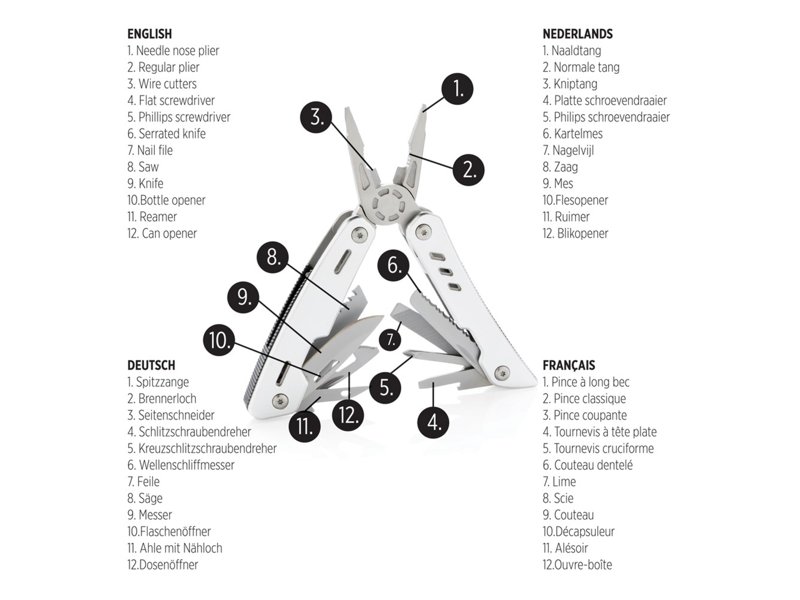 ENGLISH
1. Needle nose plier
2. Regular plier
3. Wire cutters
4. Flat screwdriver
5. Phillips screwdriver
6. Serrated knife
7. Nail file
8. Saw
9. Knife
10.Bottle opener
11. Reamer
12. Can opener

NEDERLANDS
1. Naaldtang
2. Normale tang
3. Kniptang
4. Platte schroevendraaier
5. Philips schroevendraaier
6. Kartelmes
7. Nagelvijl
8. Zaag
9. Mes
10.Flesopener
11. Ruimer
12. Blikopener

3.
1.
2.
8.
6.
9.
7.
10.
5.
12.
11.
4.

DEUTSCH
1. Spitzzange
2. Brennerloch
3. Seitenschneider
4. Schlitzschraubendreher
5. Kreuzschlitzschraubendreher
6. Wellenschliffmesser
7. Feile
8. Säge
9. Messer
10.Flaschenöffner
11. Ahle mit Nähloch
12.Dosenöffner

FRANÇAIS
1. Pince à long bec
2. Pince classique
3. Pince coupante
4. Tournevis à tête plate
5. Tournevis cruciforme
6. Couteau dentelé
7. Lime
8. Scie
9. Couteau
10.Décapsuleur
11. Alésoir
12.Ouvre-boîte